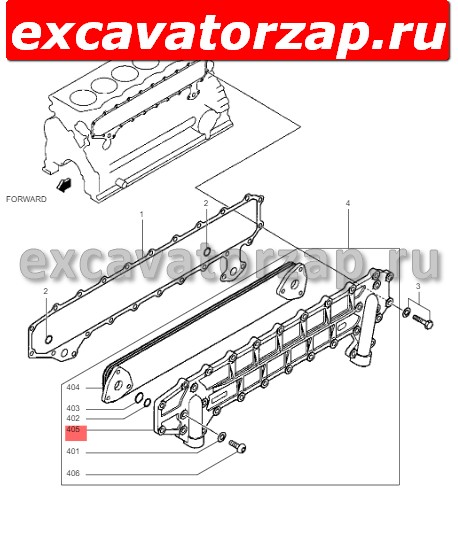 excavatorzap.ru

FORWARD

1
2
4
excavatorzap.ru
2
3
404
403
402
405
401
406