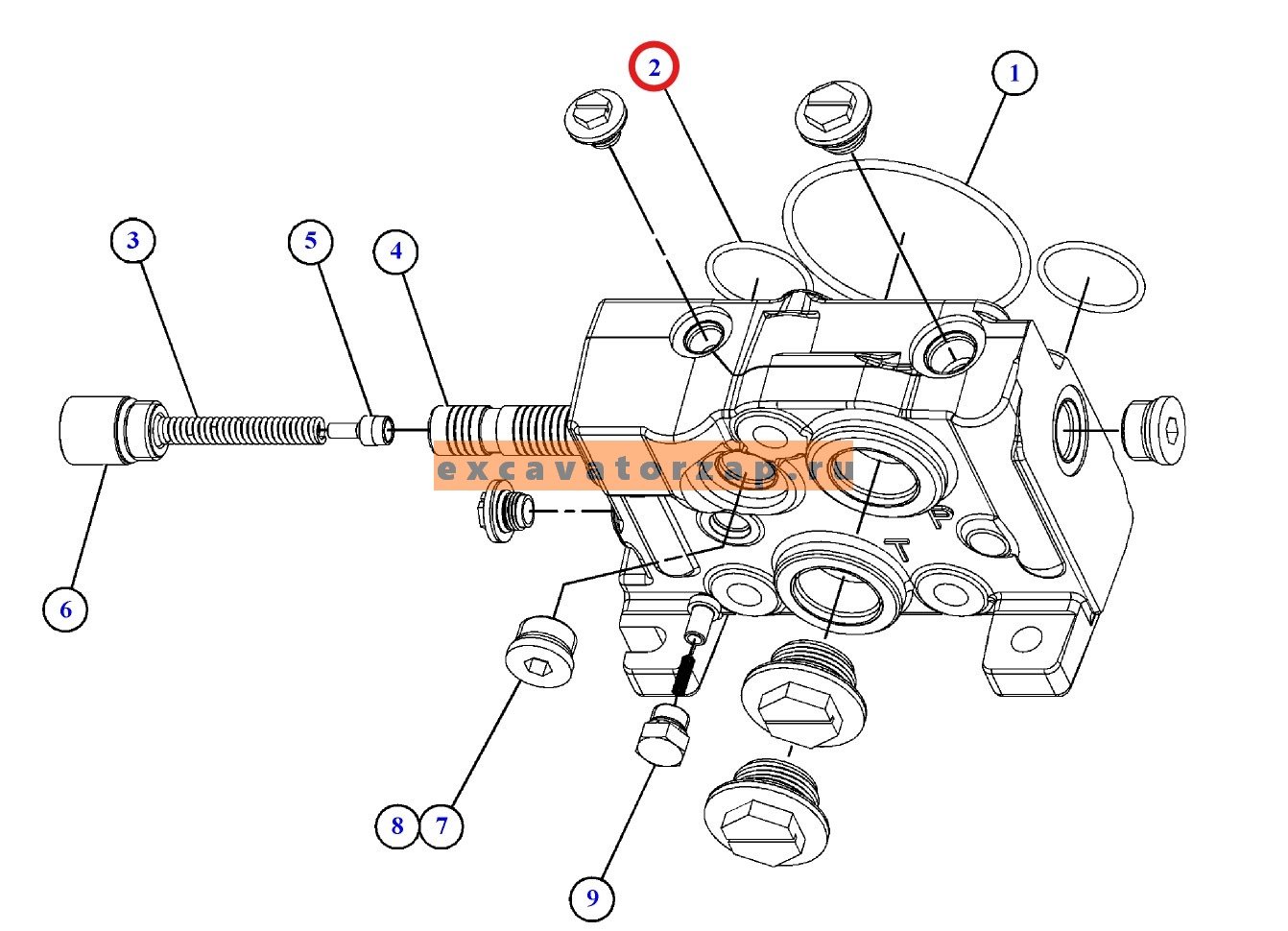 2
1
3
5
4
excavatorzap.ru
P
T
6
8
7
9