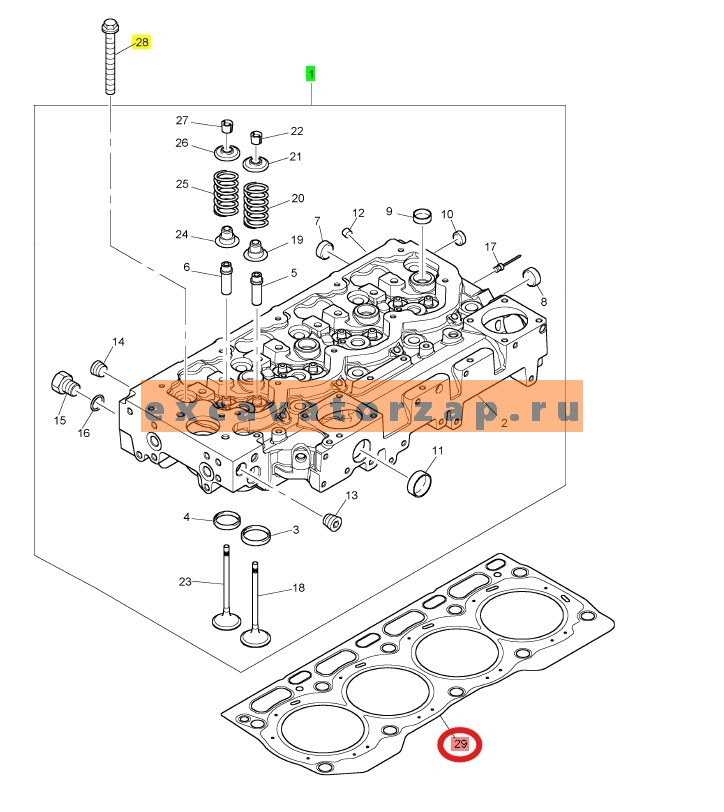 28
1
27
22
26
21
25
20
7
12
9
10
24
19
17
6
5
8
14
15
16
excavatorzap.ru
2
11
13
4
3
23
18
29